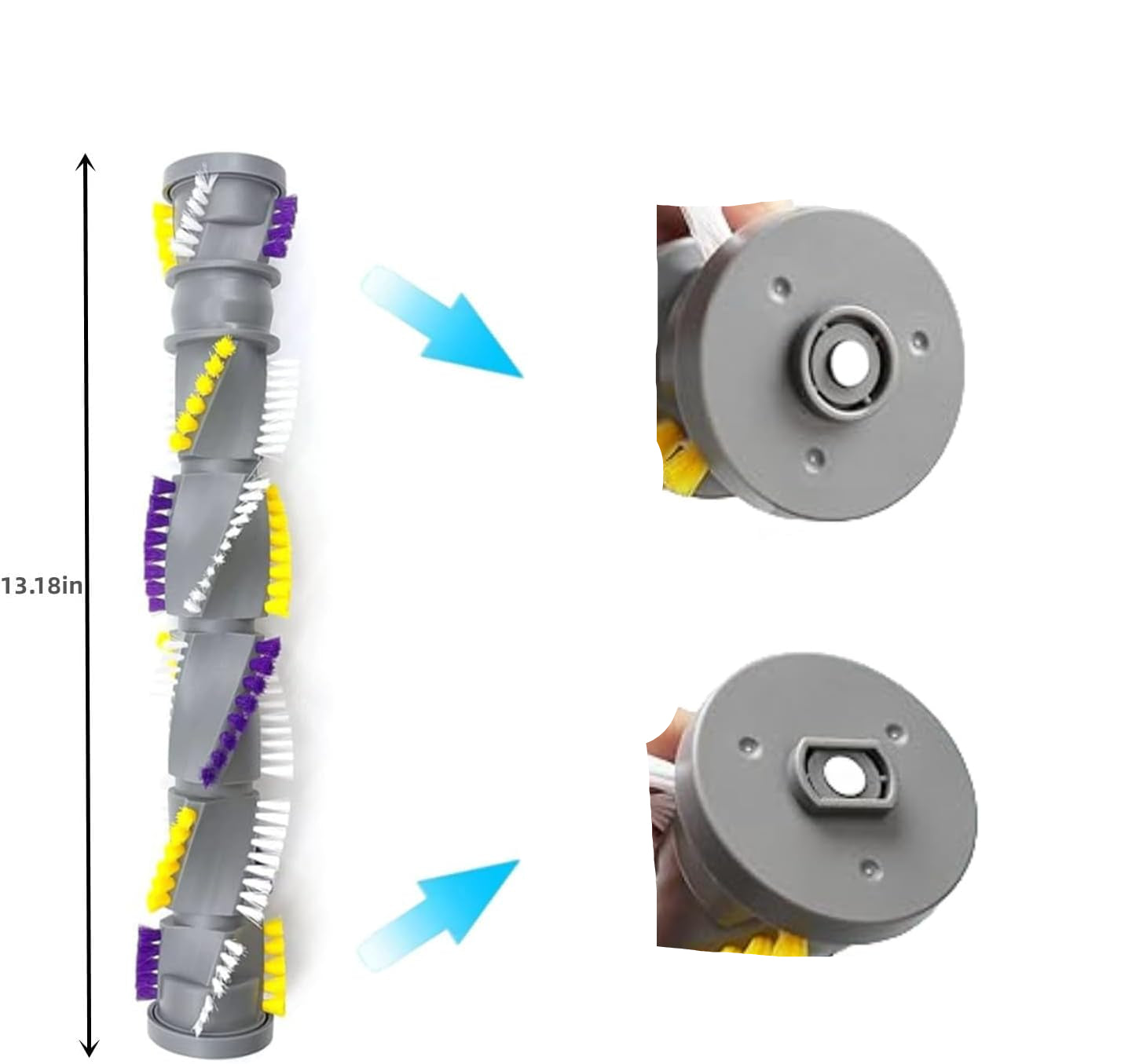 13.18in