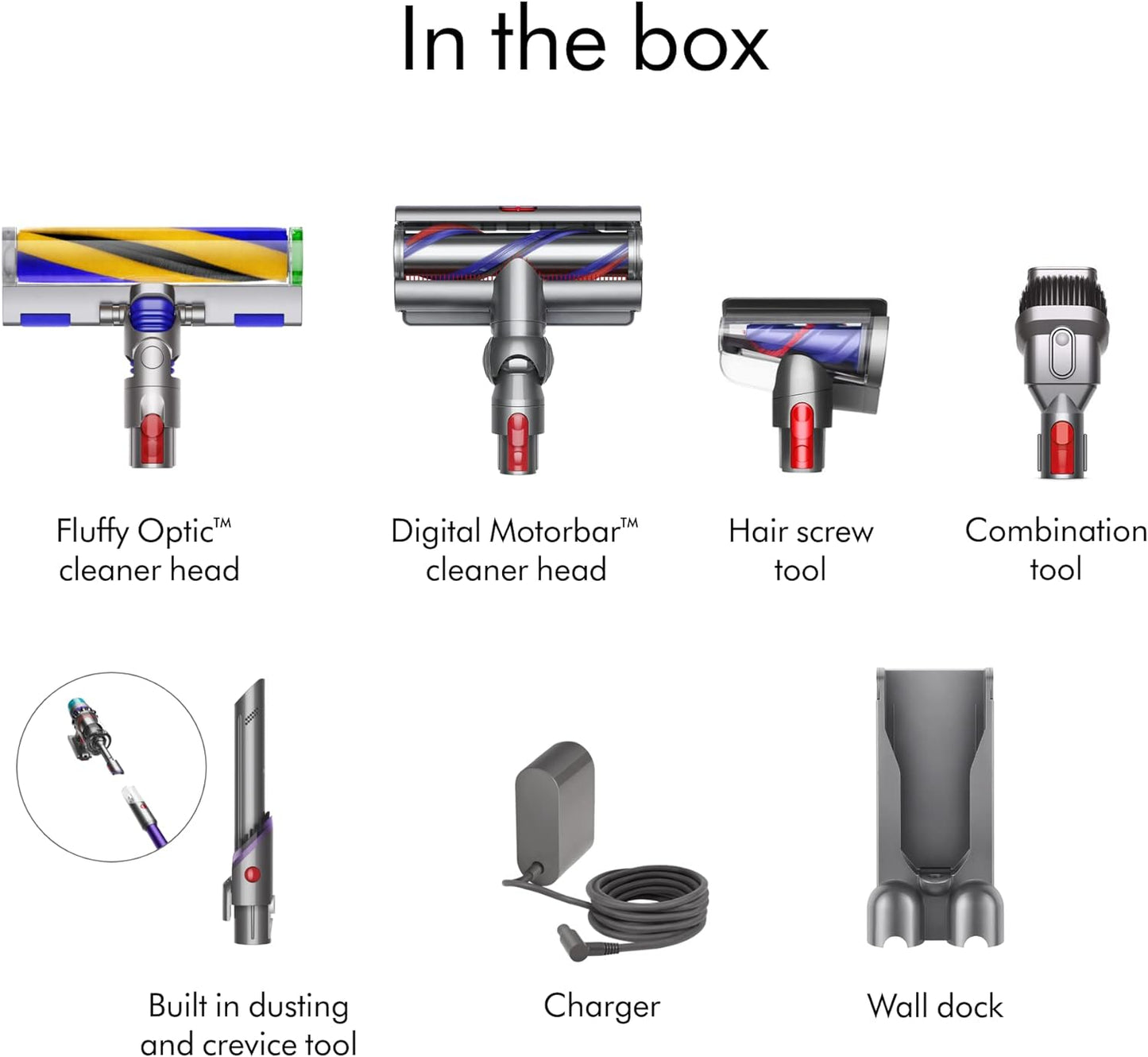 In the box

Fluffy Optic™ cleaner head

Digital Motorbar™ cleaner head

Hair screw tool

Combination tool

Built in dusting and crevice tool

Charger

Wall dock