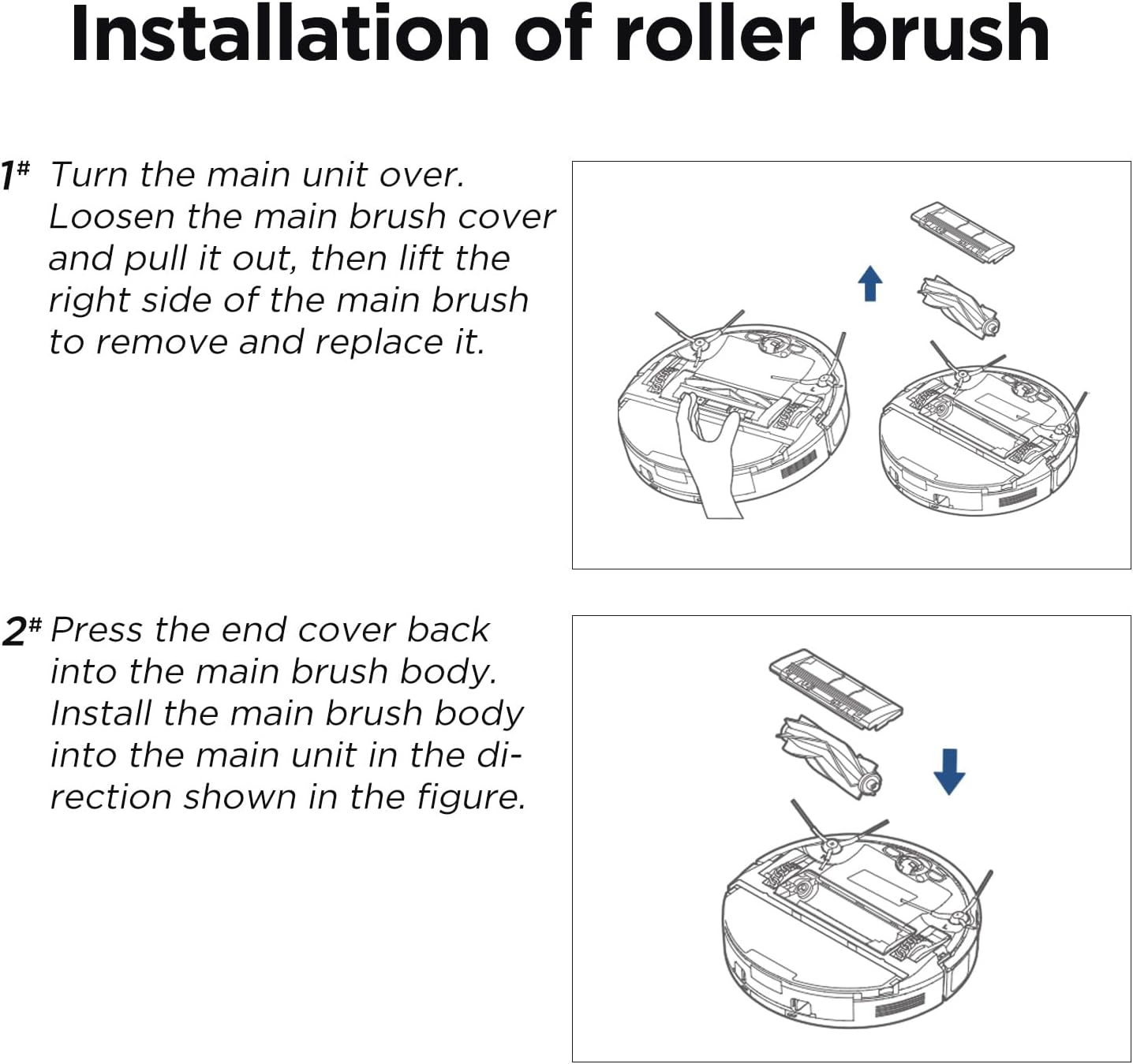 Installation of roller brush

1# Turn the main unit over. Loosen the main brush cover and pull it out, then lift the right side of the main brush to remove and replace it.

2# Press the end cover back into the main brush body. Install the main brush body into the main unit in the direction shown in the figure.