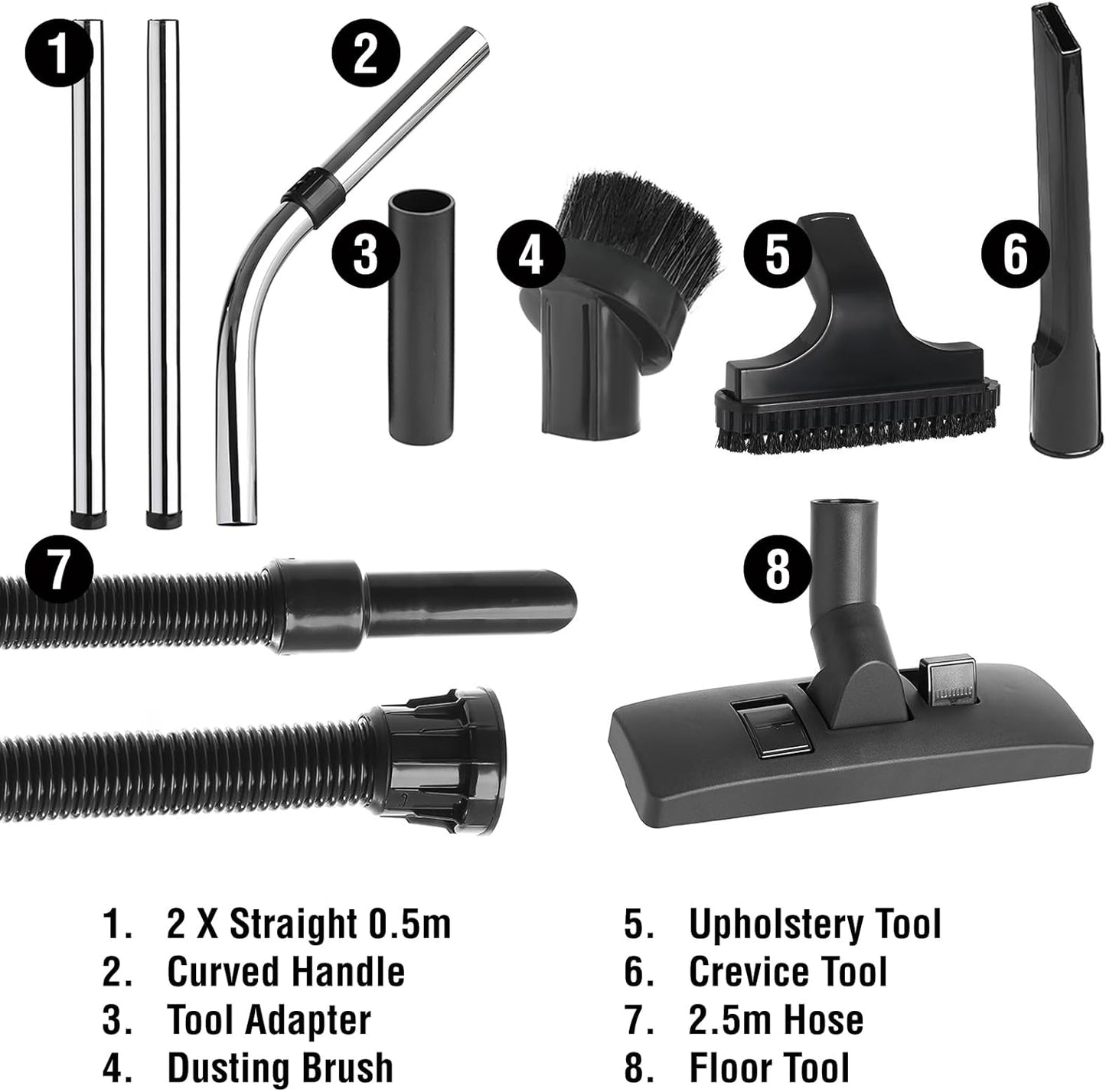 1
2
3
4
5
6
7
8

1. 2 X Straight 0.5m
2. Curved Handle
3. Tool Adapter
4. Dusting Brush

5. Upholstery Tool
6. Crevice Tool
7. 2.5m Hose
8. Floor Tool