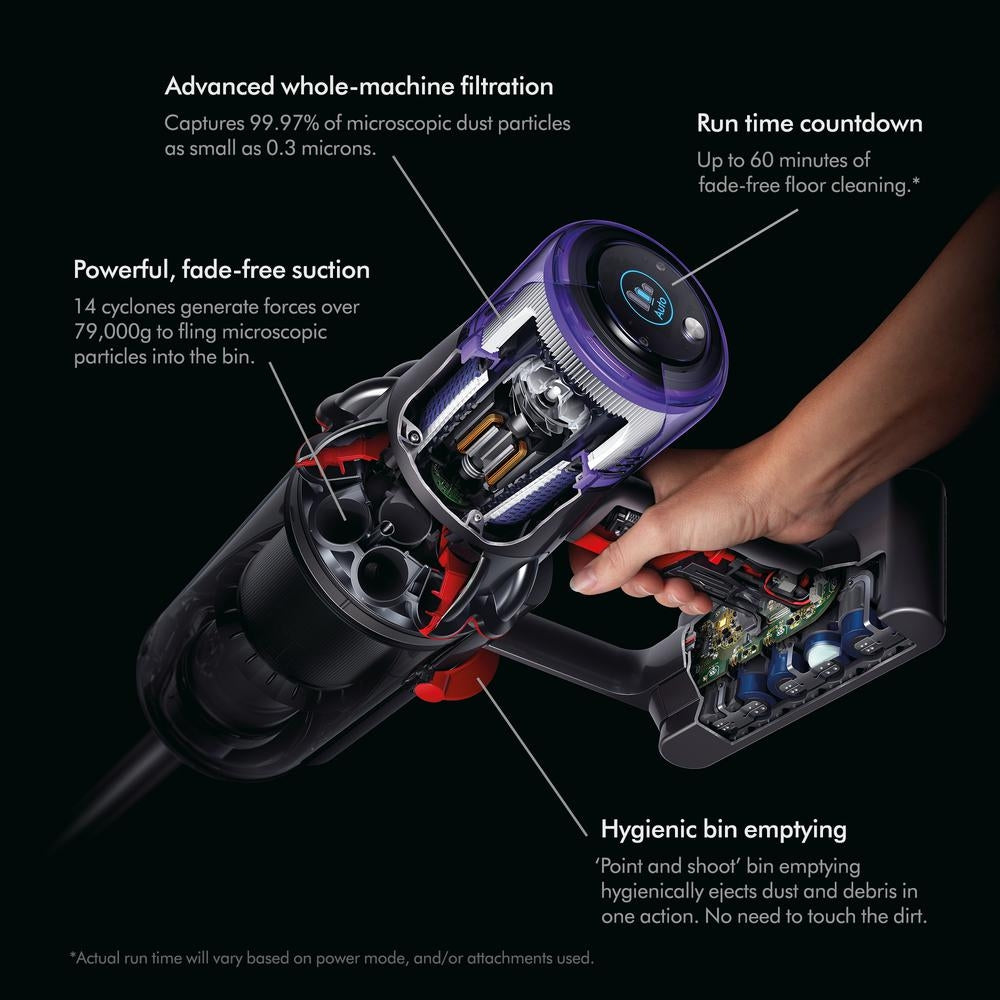 Advanced whole-machine filtration
Captures 99.97% of microscopic dust particles as small as 0.3 microns.

Run time countdown
Up to 60 minutes of fade-free floor cleaning.*

Powerful, fade-free suction
14 cyclones generate forces over 79,000g to fling microscopic particles into the bin.

Auto

Hygienic bin emptying
'Point and shoot' bin emptying hygienically ejects dust and debris in one action. No need to touch the dirt.

*Actual run time will vary based on power mode, and/or attachments used.