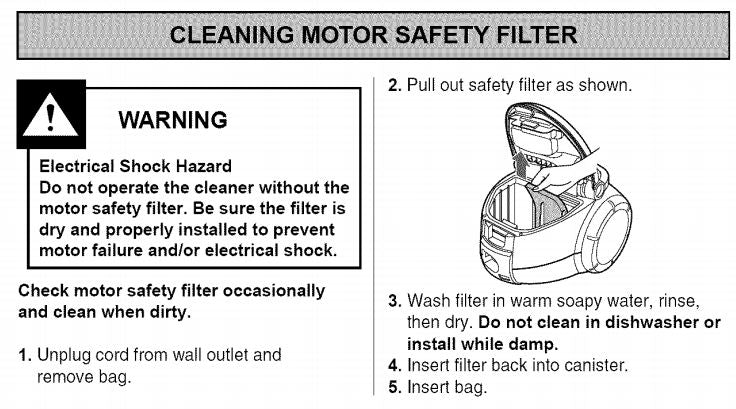 CLEANING MOTOR SAFETY FILTER

WARNING

Electrical Shock Hazard
Do not operate the cleaner without the motor safety filter. Be sure the filter is dry and properly installed to prevent motor failure and/or electrical shock.

Check motor safety filter occasionally and clean when dirty.

1. Unplug cord from wall outlet and remove bag.

2. Pull out safety filter as shown.

3. Wash filter in warm soapy water, rinse, then dry. Do not clean in dishwasher or install while damp.
4. Insert filter back into canister.
5. Insert bag.