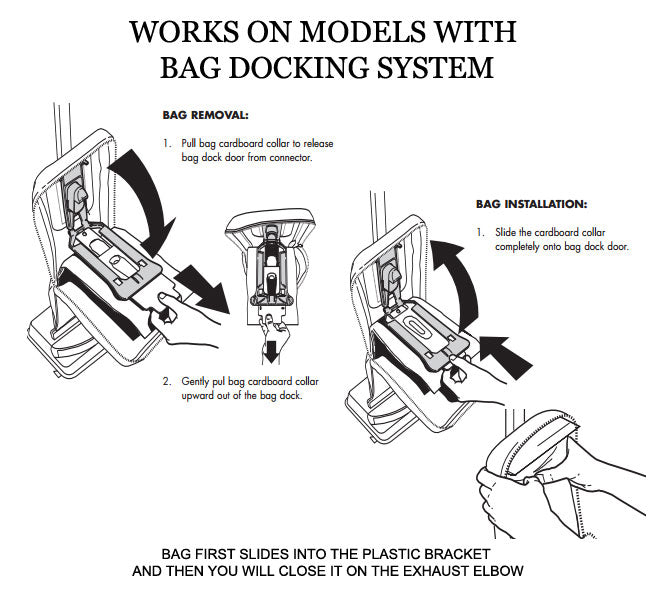 WORKS ON MODELS WITH BAG DOCKING SYSTEM

BAG REMOVAL:

1. Pull bag cardboard collar to release bag dock door from connector.

2. Gently pul bag cardboard collar upward out of the bag dock.

BAG INSTALLATION:

1. Slide the cardboard collar completely onto bag dock door.

BAG FIRST SLIDES INTO THE PLASTIC BRACKET AND THEN YOU WILL CLOSE IT ON THE EXHAUST ELBOW