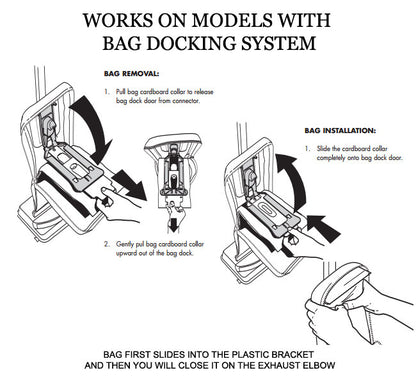 WORKS ON MODELS WITH BAG DOCKING SYSTEM

BAG REMOVAL:

1. Pull bag cardboard collar to release bag dock door from connector.

2. Gently pull bag cardboard collar upward out of the bag dock.

BAG INSTALLATION:

1. Slide the cardboard collar completely onto bag dock door.

BAG FIRST SLIDES INTO THE PLASTIC BRACKET AND THEN YOU WILL CLOSE IT ON THE EXHAUST ELBOW